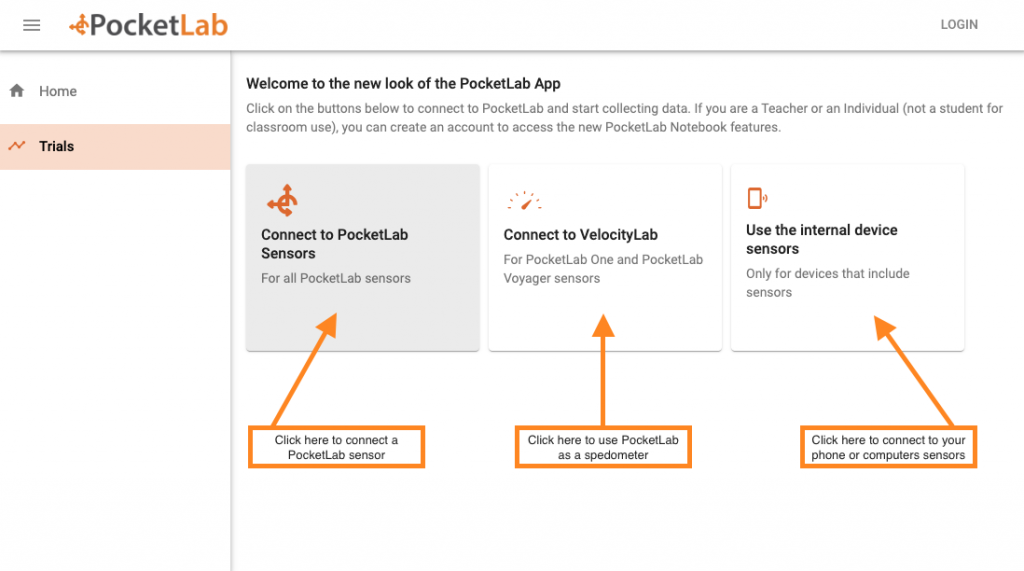 PocketLab

LOGIN

Home

Trials

Welcome to the new look of the PocketLab App

Click on the buttons below to connect to PocketLab and start collecting data. If you are a Teacher or an Individual (not a student for classroom use), you can create an account to access the new PocketLab Notebook features.

Connect to PocketLab Sensors
For all PocketLab sensors

Connect to VelocityLab
For PocketLab One and PocketLab Voyager sensors

Use the internal device sensors
Only for devices that include sensors

Click here to connect a PocketLab sensor

Click here to use PocketLab as a spedometer

Click here to connect to your phone or computers sensors